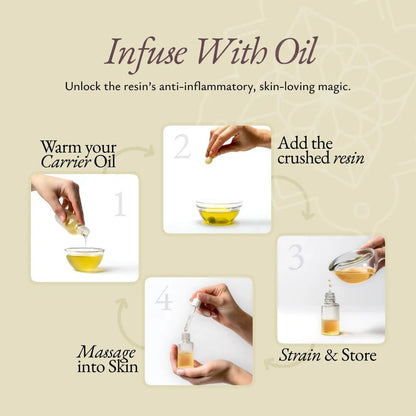 Infuse With Oil

Unlock the resin's anti-inflammatory, skin-loving magic.

Warm your Carrier Oil

1

2

Add the crushed resin

3

Strain & Store

4

Massage into Skin