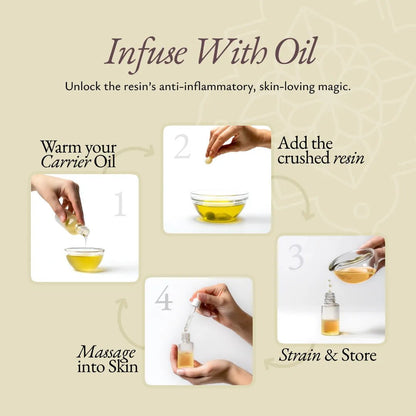 Infuse With Oil

Unlock the resin's anti-inflammatory, skin-loving magic.

Warm your Carrier Oil

1

2

Add the crushed resin

3

Strain & Store

4

Massage into Skin