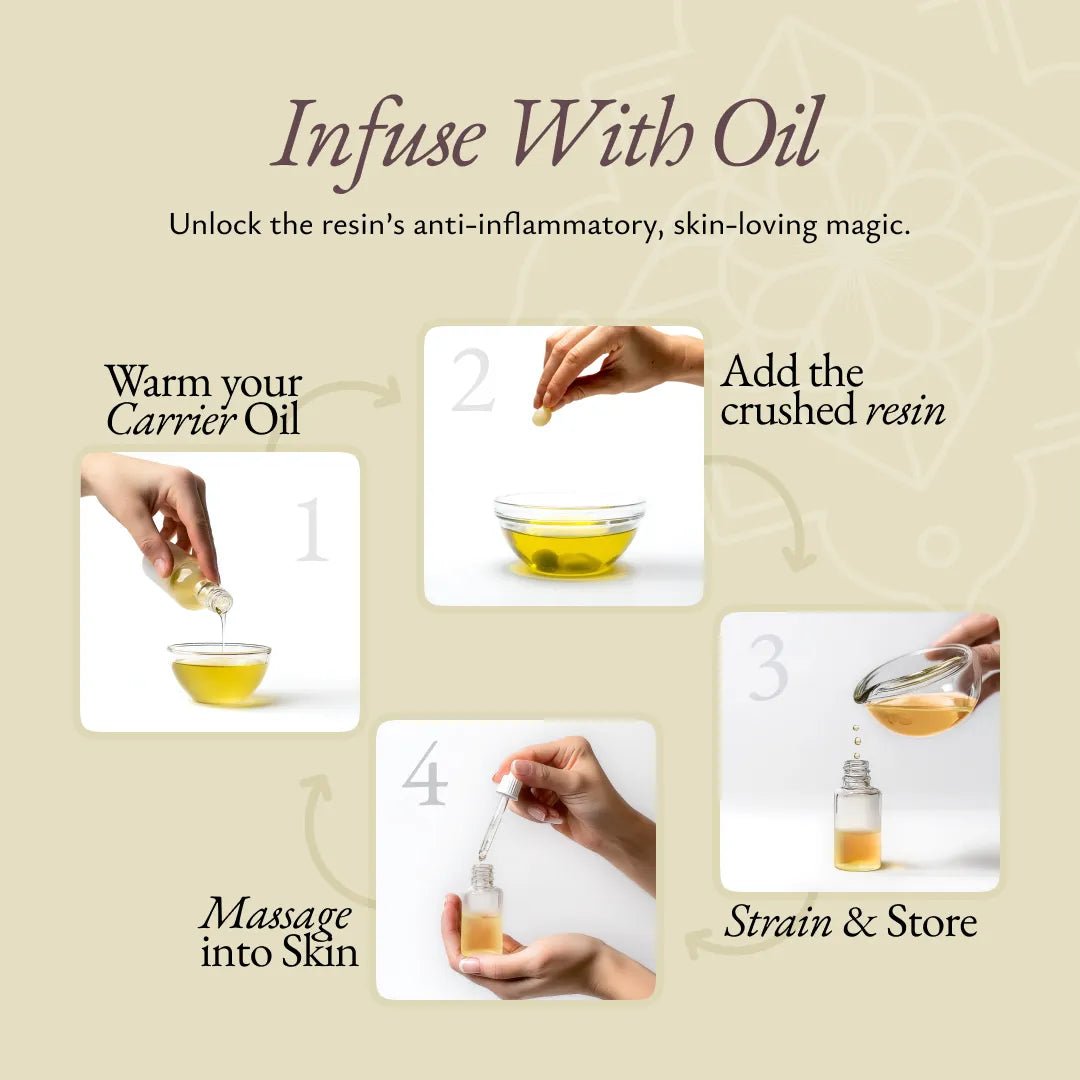 Infuse With Oil

Unlock the resin's anti-inflammatory, skin-loving magic.

Warm your Carrier Oil

1

2

Add the crushed resin

3

Strain & Store

4

Massage into Skin