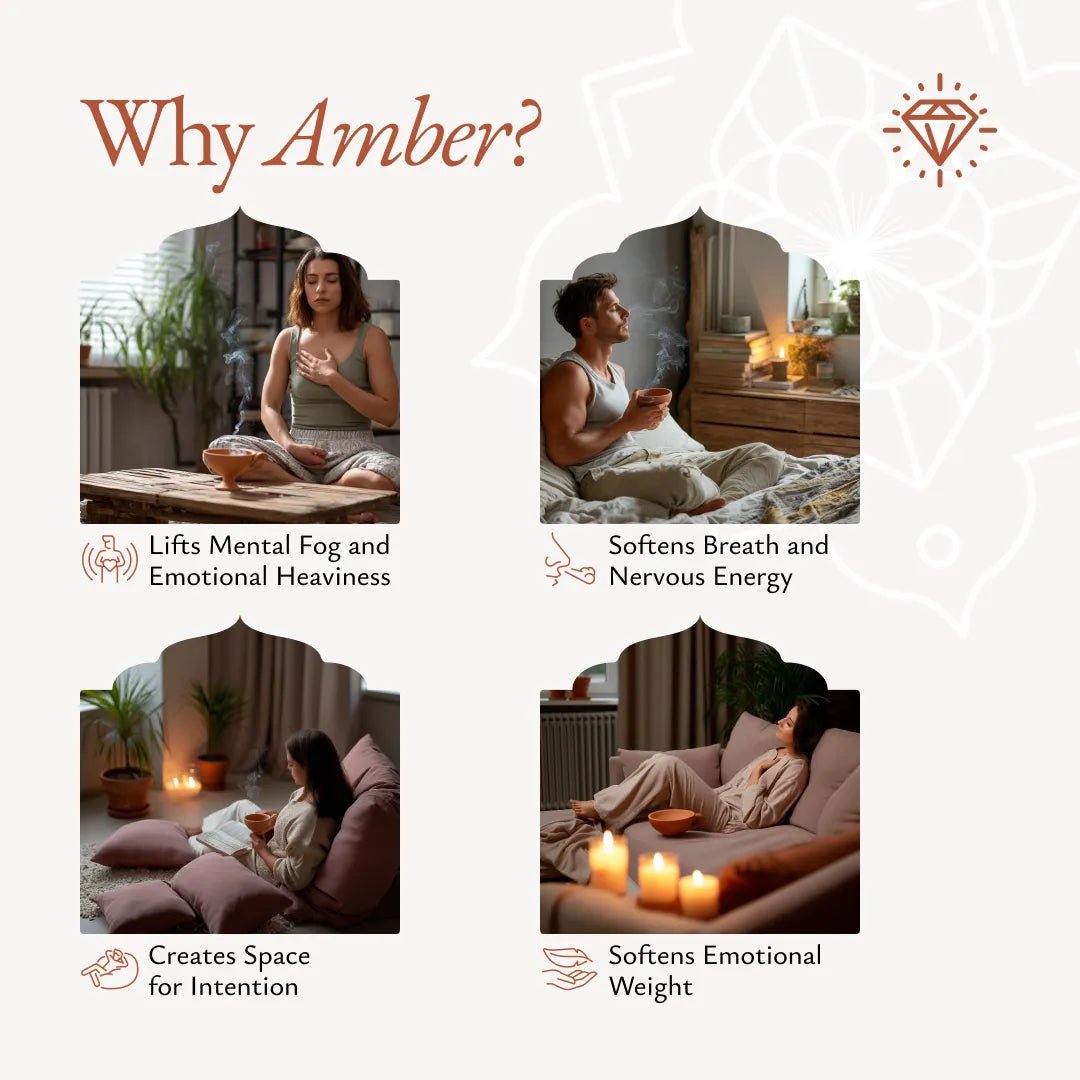 Why Amber?

Lifts Mental Fog and Emotional Heaviness

Softens Breath and Nervous Energy

Creates Space for Intention

Softens Emotional Weight