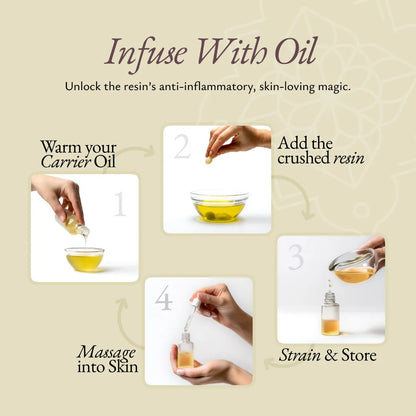 Infuse With Oil

Unlock the resin's anti-inflammatory, skin-loving magic.

Warm your Carrier Oil

1

2

Add the crushed resin

3

Strain & Store

4

Massage into Skin