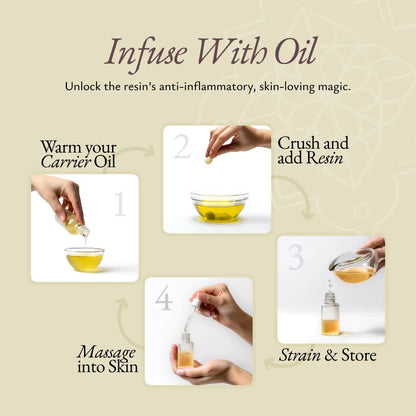 Infuse With Oil

Unlock the resin's anti-inflammatory, skin-loving magic.

Warm your Carrier Oil

1

2

Crush and add Resin

3

Strain & Store

4

Massage into Skin